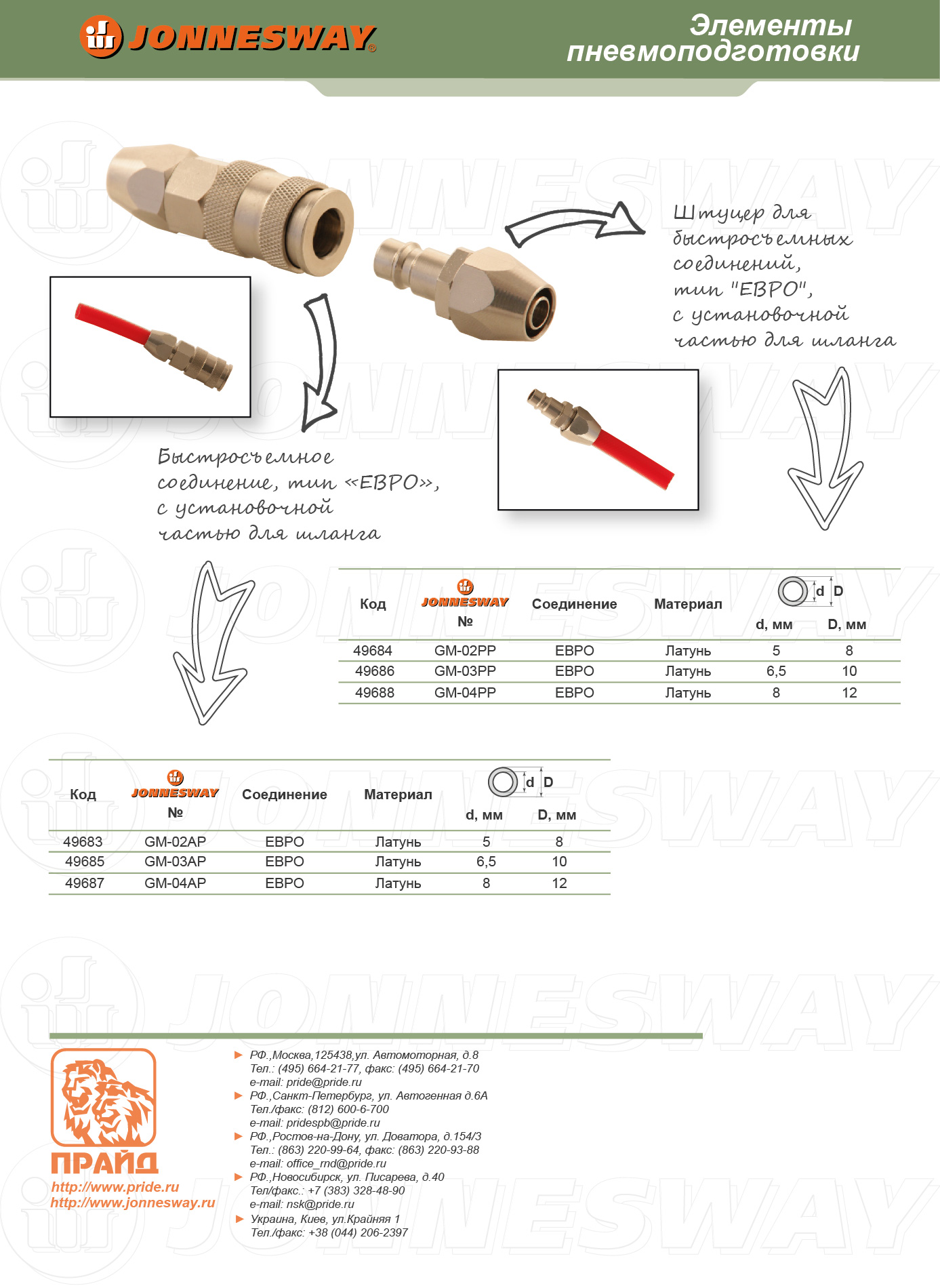 JONNESWAY®

Элементы пневмоподготовки

Штуцер для быстросъемных соединений, тип "ЕВРО", с установочной частью для шланга

Быстросъемное соединение, тип «ЕВРО», с установочной частью для шланга

| Код | JONNESWAY № | Соединение | Материал | d, мм | D, мм |
|---|---|---|---|---|---|
| 49684 | GM-02PP | ЕВРО | Латунь | 5 | 8 |
| 49686 | GM-03PP | ЕВРО | Латунь | 6,5 | 10 |
| 49688 | GM-04PP | ЕВРО | Латунь | 8 | 12 |

| Код | JONNESWAY № | Соединение | Материал | d, мм | D, мм |
|---|---|---|---|---|---|
| 49683 | GM-02AP | ЕВРО | Латунь | 5 | 8 |
| 49685 | GM-03AP | ЕВРО | Латунь | 6,5 | 10 |
| 49687 | GM-04AP | ЕВРО | Латунь | 8 | 12 |

ПРАЙД
http://www.pride.ru
http://www.jonnesway.ru

РФ.,Москва,125438,ул. Автомоторная, д.8
Тел.: (495) 664-21-77, факс: (495) 664-21-70
e-mail: pride@pride.ru
РФ.,Санкт-Петербург, ул. Автогенная д.6А
Тел./факс: (812) 600-6-700
e-mail: pridespb@pride.ru
РФ.,Ростов-на-Дону, ул. Доватора, д.154/3
Тел.: (863) 220-99-64, факс: (863) 220-93-88
e-mail: office_rnd@pride.ru
РФ.,Новосибирск, ул. Писарева, д.40
Тел/факс.: +7 (383) 328-48-90
e-mail: nsk@pride.ru
Украина, Киев, ул.Крайняя 1
Тел./факс: +38 (044) 206-2397