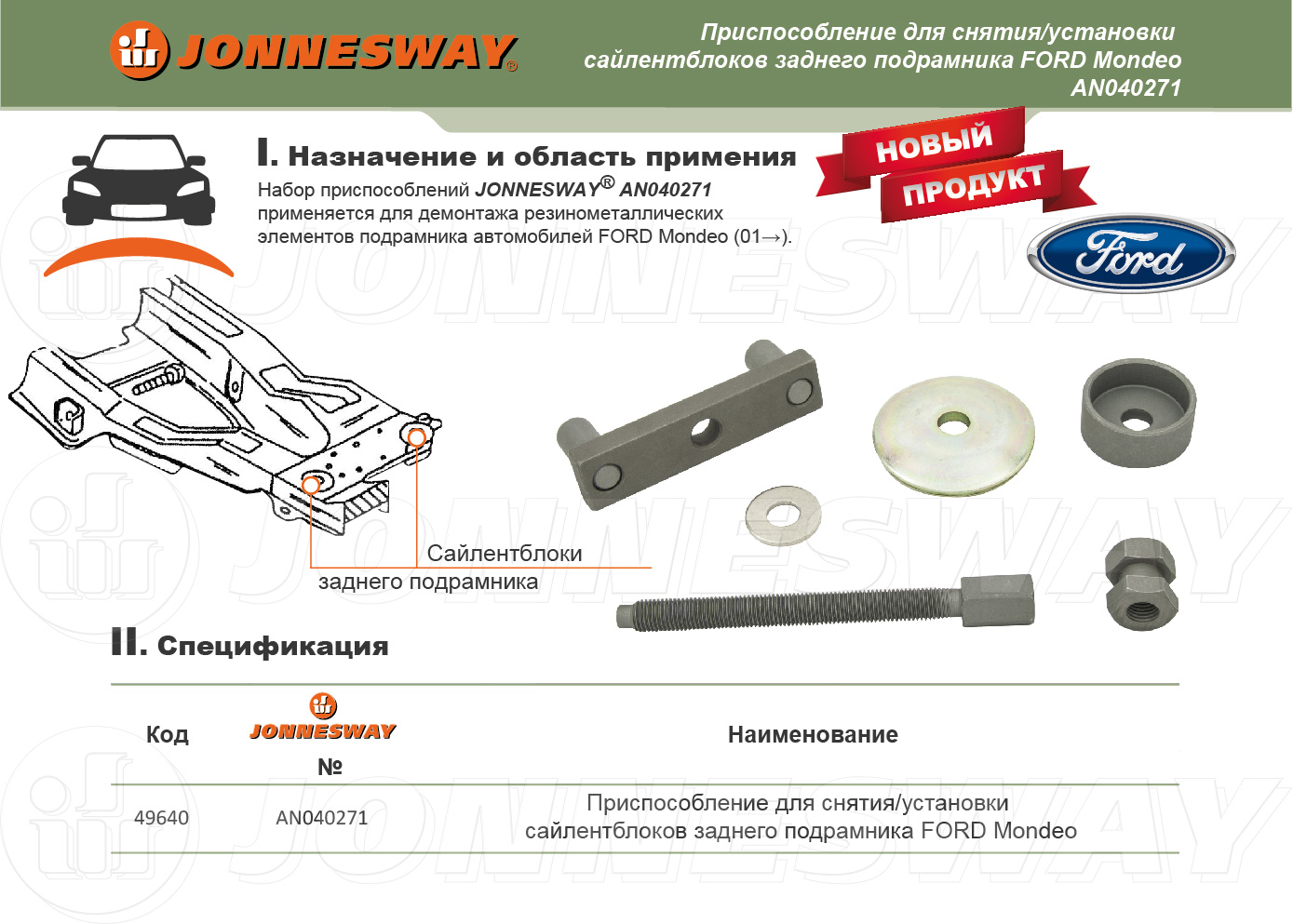 JONNESWAY®

Приспособление для снятия/установки сайлентблоков заднего подрамника FORD Mondeo AN040271

I. Назначение и область примения

Набор приспособлений JONNESWAY® AN040271 применяется для демонтажа резинометаллических элементов подрамника автомобилей FORD Mondeo (01→).

НОВЫЙ ПРОДУКТ

Ford

Сайлентблоки заднего подрамника

II. Спецификация

| Код | JONNESWAY № | Наименование |
|---|---|---|
| 49640 | AN040271 | Приспособление для снятия/установки сайлентблоков заднего подрамника FORD Mondeo |